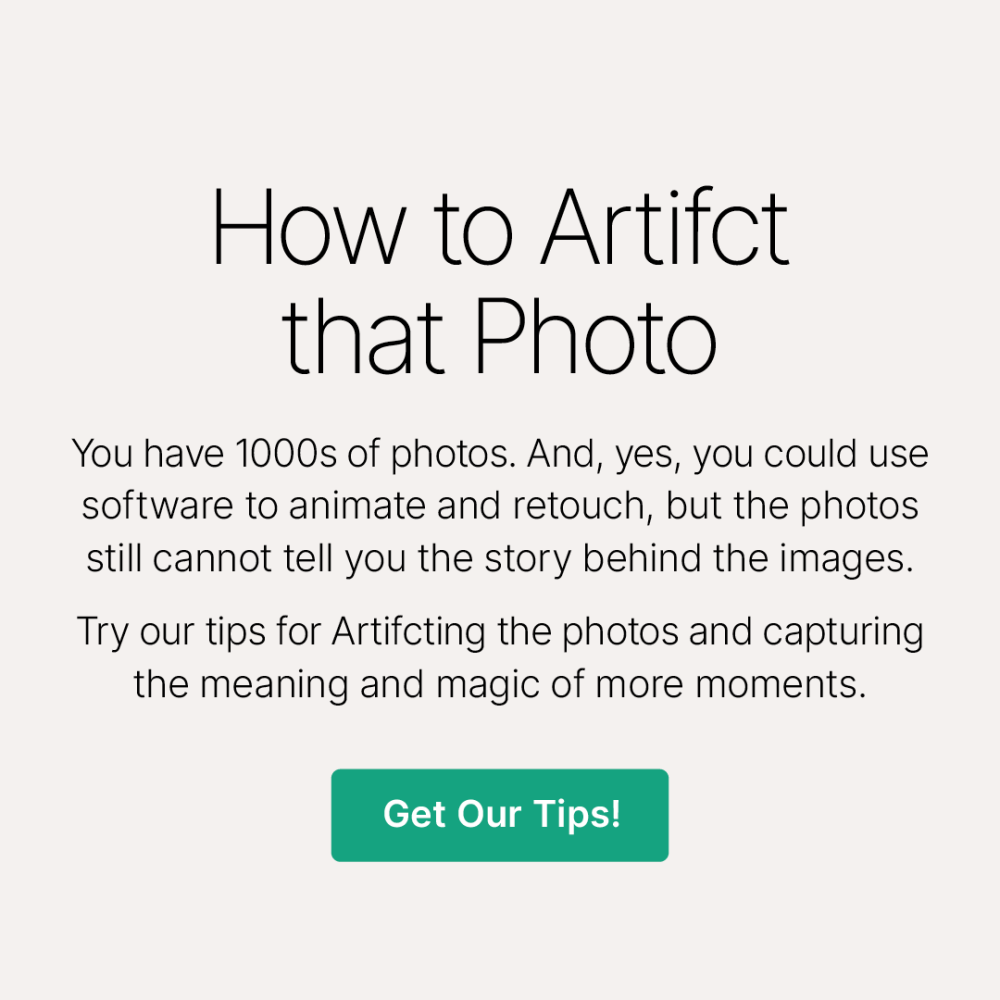 How to Artifct that Photo

You have 1000s of photos. And, yes, you could use software to animate and retouch, but the photos still cannot tell you the story behind the images.

Try our tips for Artifcting the photos and capturing the meaning and magic of more moments.

Get Our Tips!